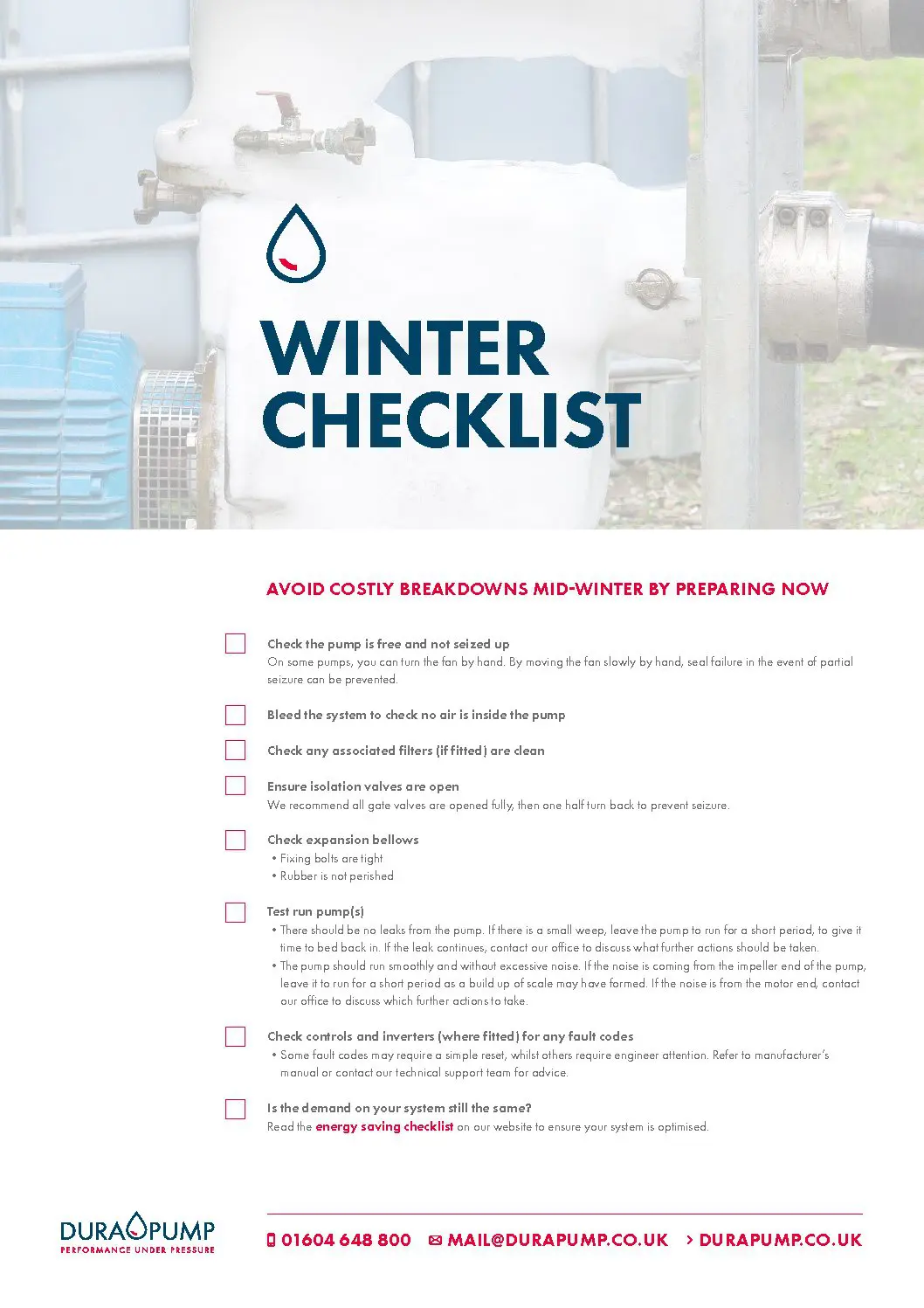 WINTER CHECKLIST

AVOID COSTLY BREAKDOWNS MID-WINTER BY PREPARING NOW

Check the pump is free and not seized up
On some pumps, you can turn the fan by hand. By moving the fan slowly by hand, seal failure in the event of partial seizure can be prevented.

Bleed the system to check no air is inside the pump

Check any associated filters (if fitted) are clean

Ensure isolation valves are open
We recommend all gate valves are opened fully, then one half turn back to prevent seizure.

Check expansion bellows
• Fixing bolts are tight
• Rubber is not perished

Test run pump(s)
• There should be no leaks from the pump. If there is a small weep, leave the pump to run for a short period, to give it time to bed back in. If the leak continues, contact our office to discuss what further actions should be taken.
• The pump should run smoothly and without excessive noise. If the noise is coming from the impeller end of the pump, leave it to run for a short period as a build up of scale may have formed. If the noise is from the motor end, contact our office to discuss which further actions to take.

Check controls and inverters (where fitted) for any fault codes
• Some fault codes may require a simple reset, whilst others require engineer attention. Refer to manufacturer's manual or contact our technical support team for advice.

Is the demand on your system still the same?
Read the energy saving checklist on our website to ensure your system is optimised.

DURAPUMP
PERFORMANCE UNDER PRESSURE

01604 648 800 MAIL@DURAPUMP.CO.UK > DURAPUMP.CO.UK